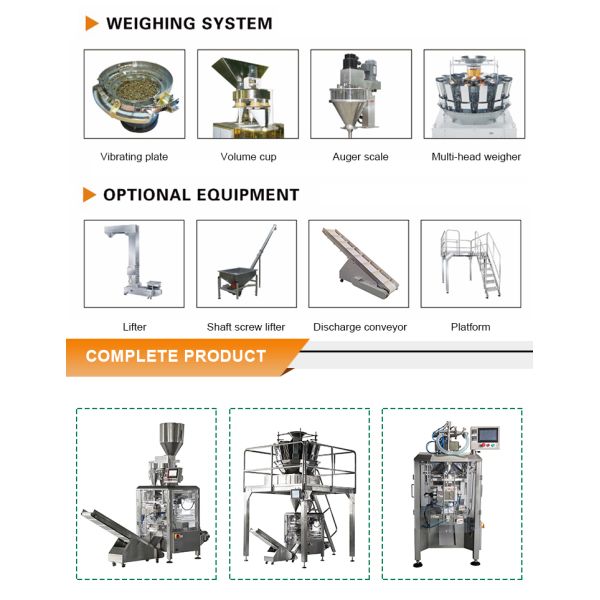 WEIGHING SYSTEM

Vibrating plate

Volume cup

Auger scale

Multi-head weigher

OPTIONAL EQUIPMENT

Lifter

Shaft screw lifter

Discharge conveyor

Platform

COMPLETE PRODUCT