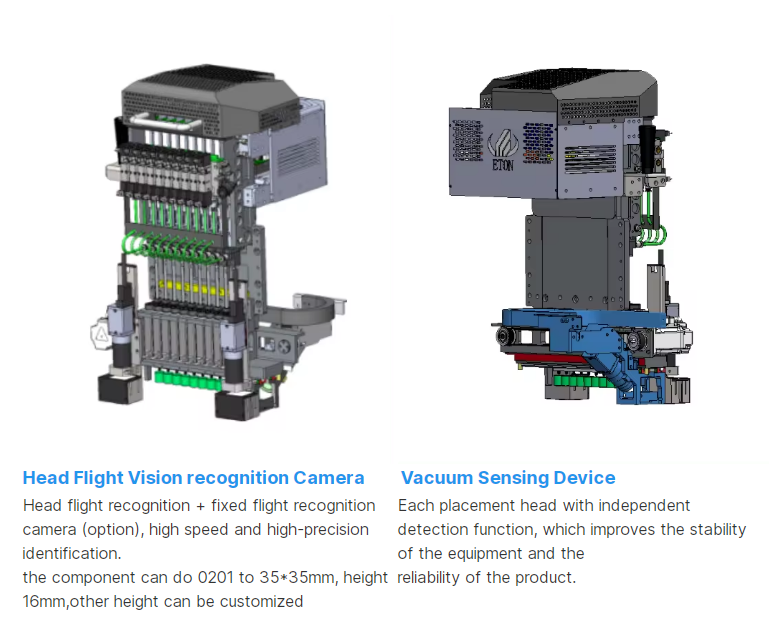 ETON

Head Flight Vision recognition Camera
Head flight recognition + fixed flight recognition camera (option), high speed and high-precision identification.
the component can do 0201 to 35*35mm, height 16mm,other height can be customized

Vacuum Sensing Device
Each placement head with independent detection function, which improves the stability of the equipment and the reliability of the product.