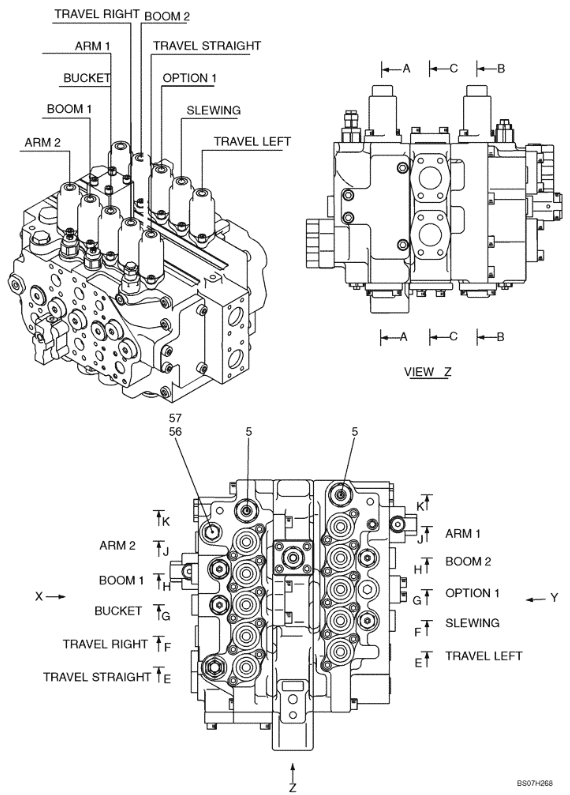 TRAVEL RIGHT
BOOM 2
ARM 1
TRAVEL STRAIGHT
BUCKET
OPTION 1
BOOM 1
SLEWING
ARM 2
TRAVEL LEFT

A C B

A C B

VIEW Z

57
56
5
5

K
ARM 2 J
BOOM 1 H
X
BUCKET G
TRAVEL RIGHT F
TRAVEL STRAIGHT E

K
J ARM 1
H BOOM 2
G OPTION 1
Y
F SLEWING
E TRAVEL LEFT

Z

BS07H268