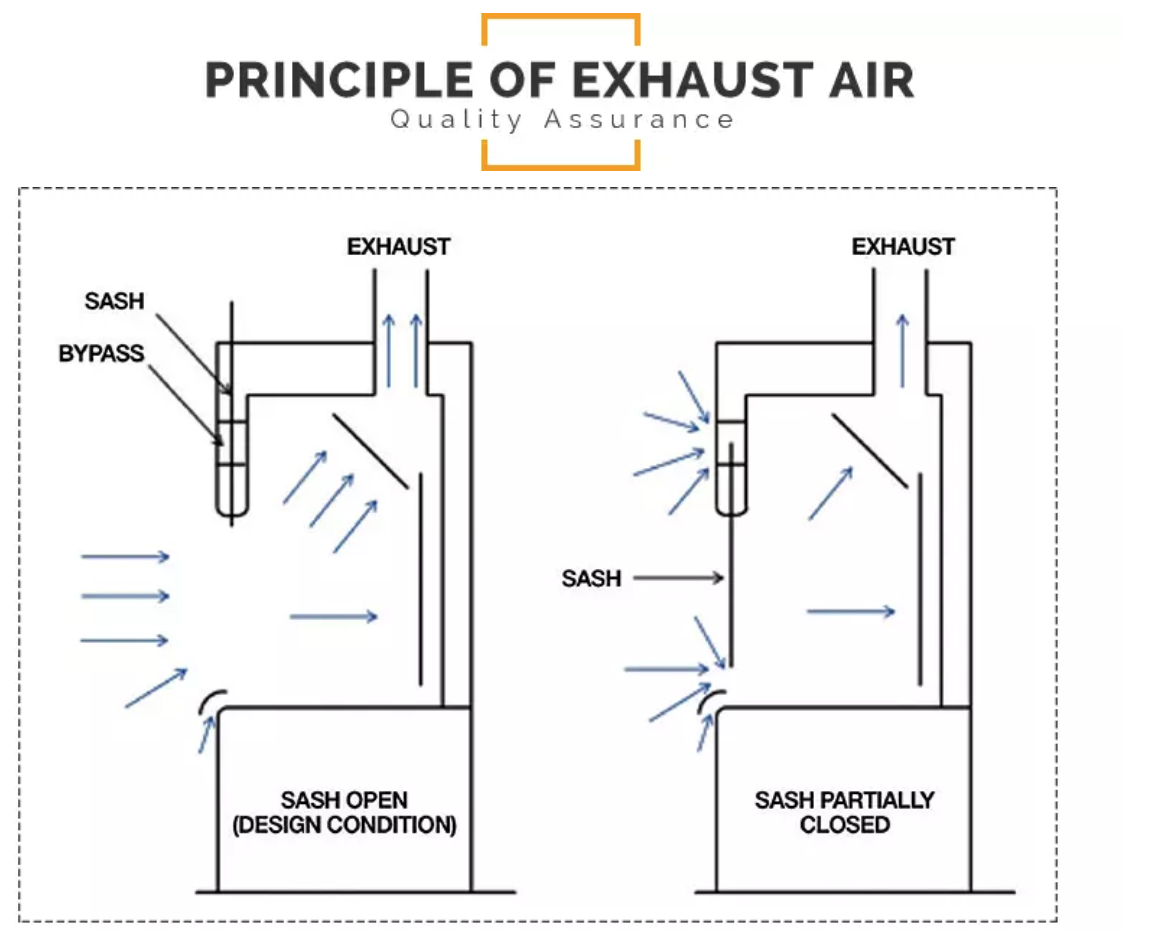 PRINCIPLE OF EXHAUST AIR
Quality Assurance

EXHAUST

SASH

BYPASS

SASH OPEN
(DESIGN CONDITION)

EXHAUST

SASH

SASH PARTIALLY
CLOSED