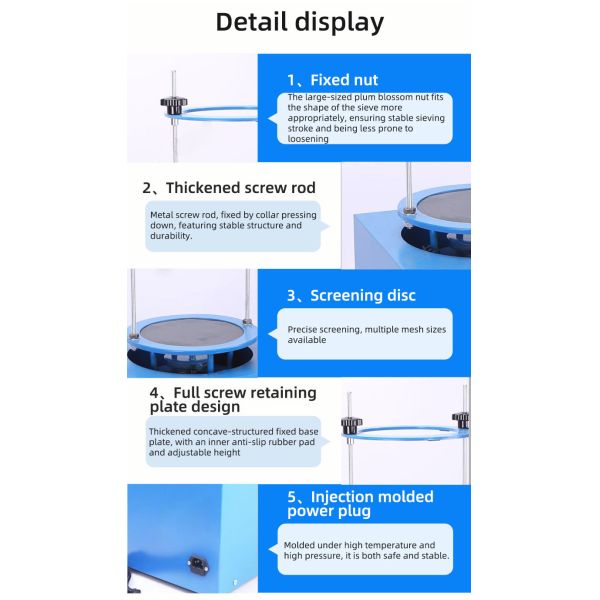 Detail display

1、Fixed nut

The large-sized plum blossom nut fits the shape of the sieve more appropriately, ensuring stable sieving stroke and being less prone to loosening

2、Thickened screw rod

Metal screw rod, fixed by collar pressing down, featuring stable structure and durability.

3、Screening disc

Precise screening, multiple mesh sizes available

4、Full screw retaining plate design

Thickened concave-structured fixed base plate, with an inner anti-slip rubber pad and adjustable height

5、Injection molded power plug

Molded under high temperature and high pressure, it is both safe and stable.