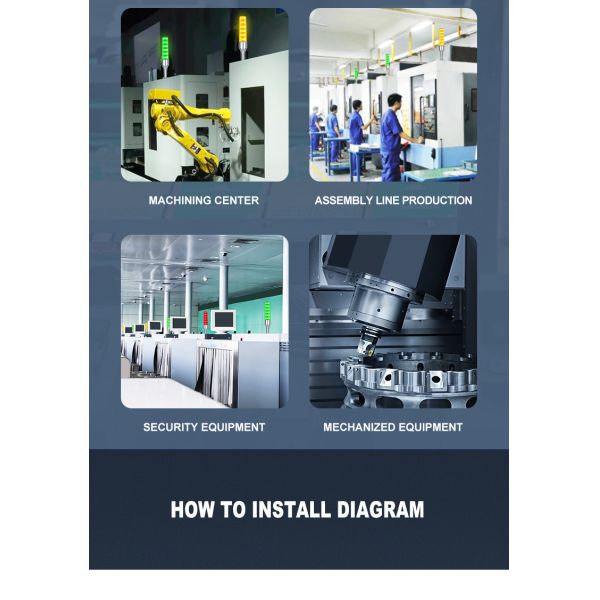 MACHINING CENTER

ASSEMBLY LINE PRODUCTION

SECURITY EQUIPMENT

MECHANIZED EQUIPMENT

HOW TO INSTALL DIAGRAM