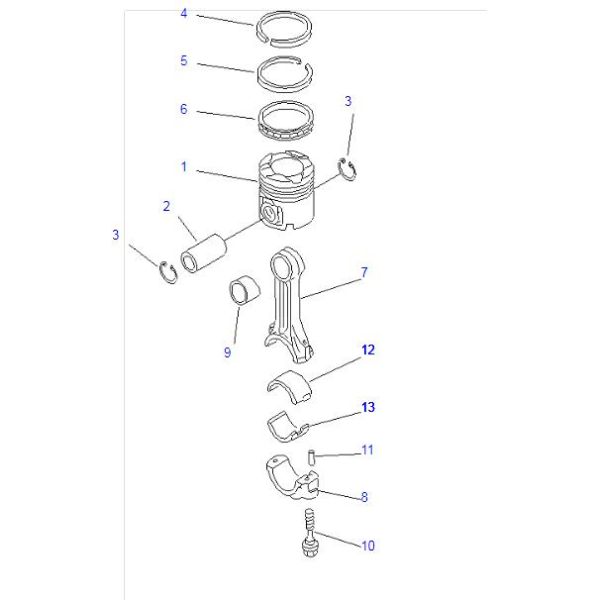 4
5
6
3
1
2
3
7
9
12
13
11
8
10