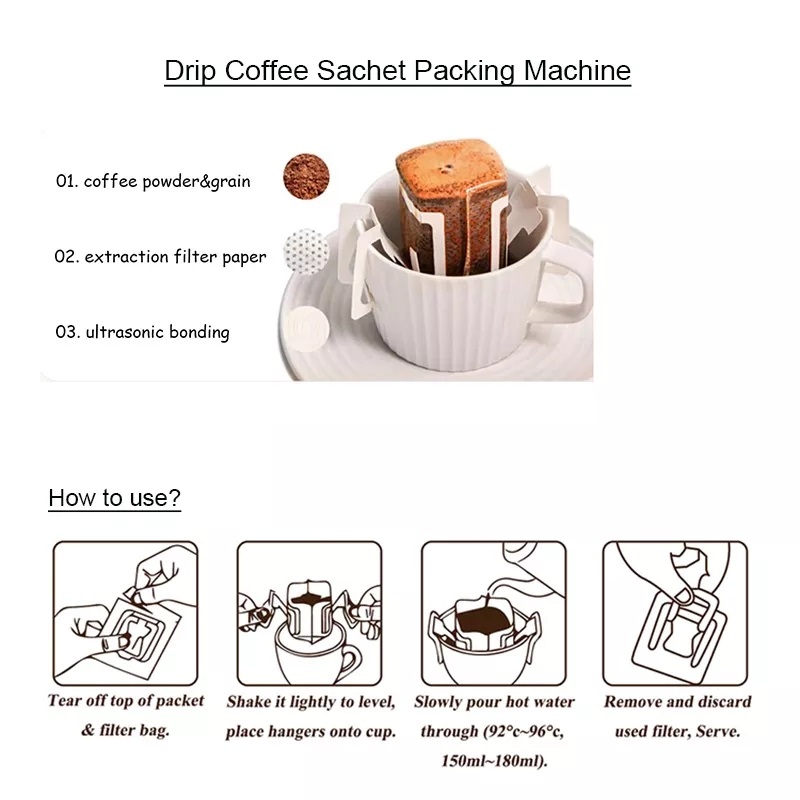 Drip Coffee Sachet Packing Machine

01. coffee powder&grain

02. extraction filter paper

03. ultrasonic bonding

How to use?

Tear off top of packet & filter bag.

Shake it lightly to level, place hangers onto cup.

Slowly pour hot water through (92°c~96°c, 150ml~180ml).

Remove and discard used filter, Serve.