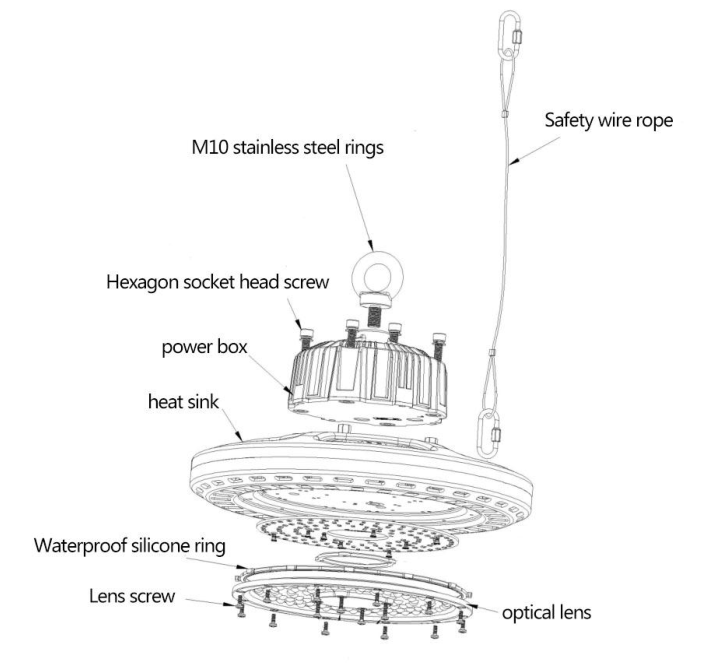 Safety wire rope

M10 stainless steel rings

Hexagon socket head screw

power box

heat sink

Waterproof silicone ring

Lens screw

optical lens