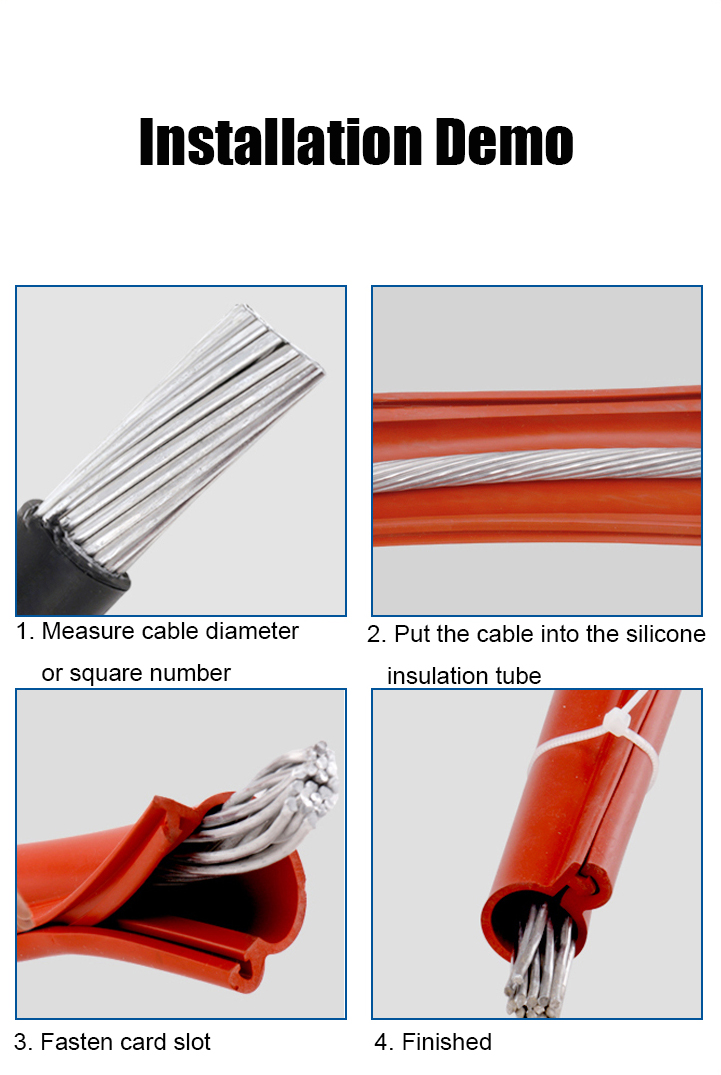 Installation Demo

1. Measure cable diameter or square number

2. Put the cable into the silicone insulation tube

3. Fasten card slot

4. Finished