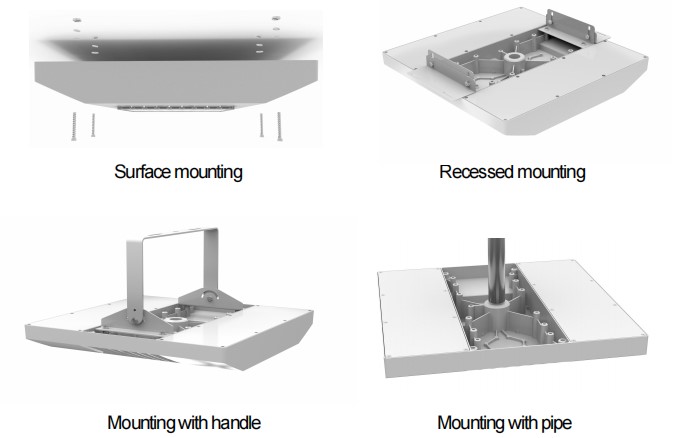 Surface mounting

Recessed mounting

Mounting with handle

Mounting with pipe