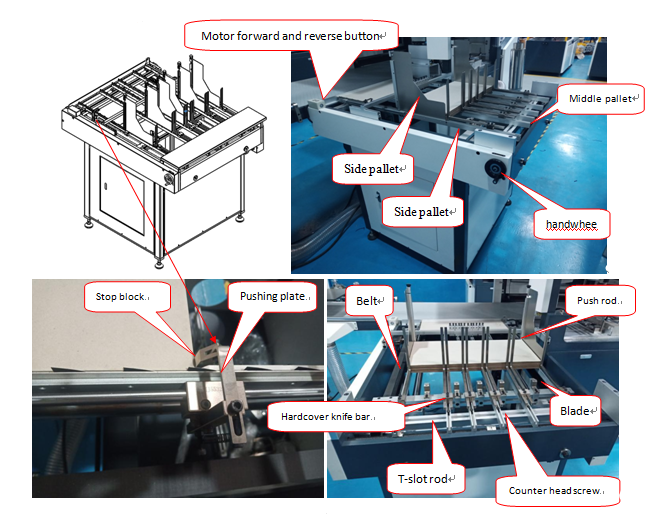 Motor forward and reverse button

Middle pallet

Side pallet

Side pallet

handwhee

Stop block.

Pushing plate.

Belt

Push rod.

Hardcover knife bar.

Blade

T-slot rod

Counter head screw.