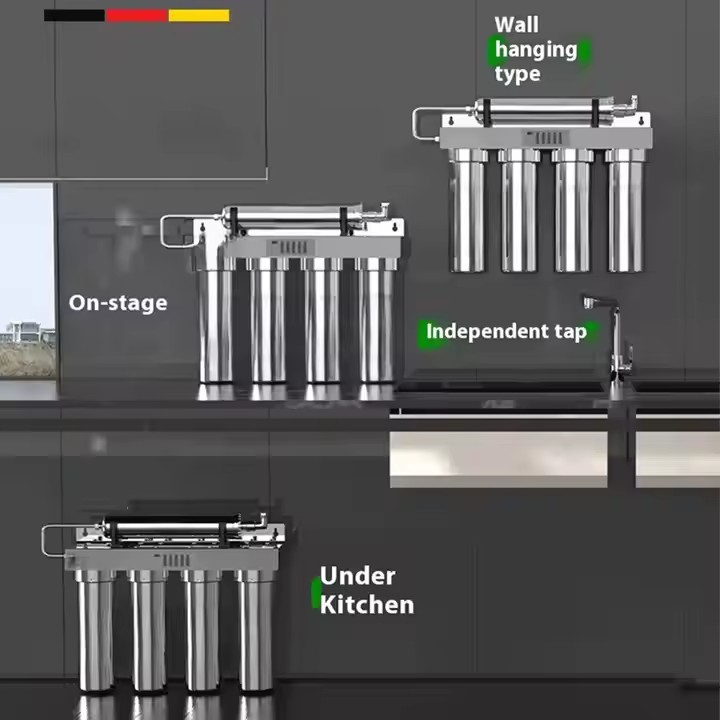 Wall hanging type

On-stage

Independent tap

Under Kitchen