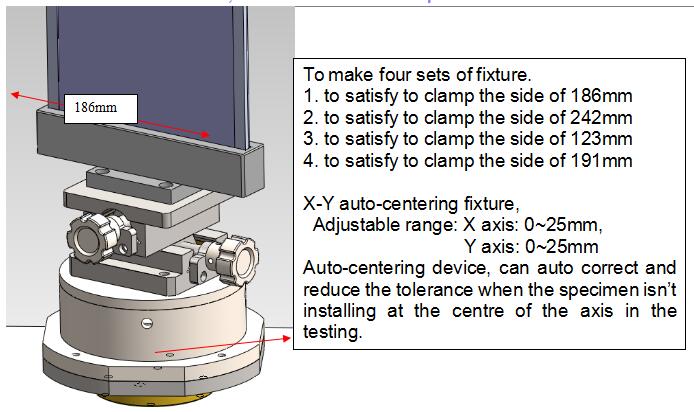 186mm

To make four sets of fixture.
1. to satisfy to clamp the side of 186mm
2. to satisfy to clamp the side of 242mm
3. to satisfy to clamp the side of 123mm
4. to satisfy to clamp the side of 191mm

X-Y auto-centering fixture,
Adjustable range: X axis: 0~25mm,
Y axis: 0~25mm
Auto-centering device, can auto correct and reduce the tolerance when the specimen isn't installing at the centre of the axis in the testing.