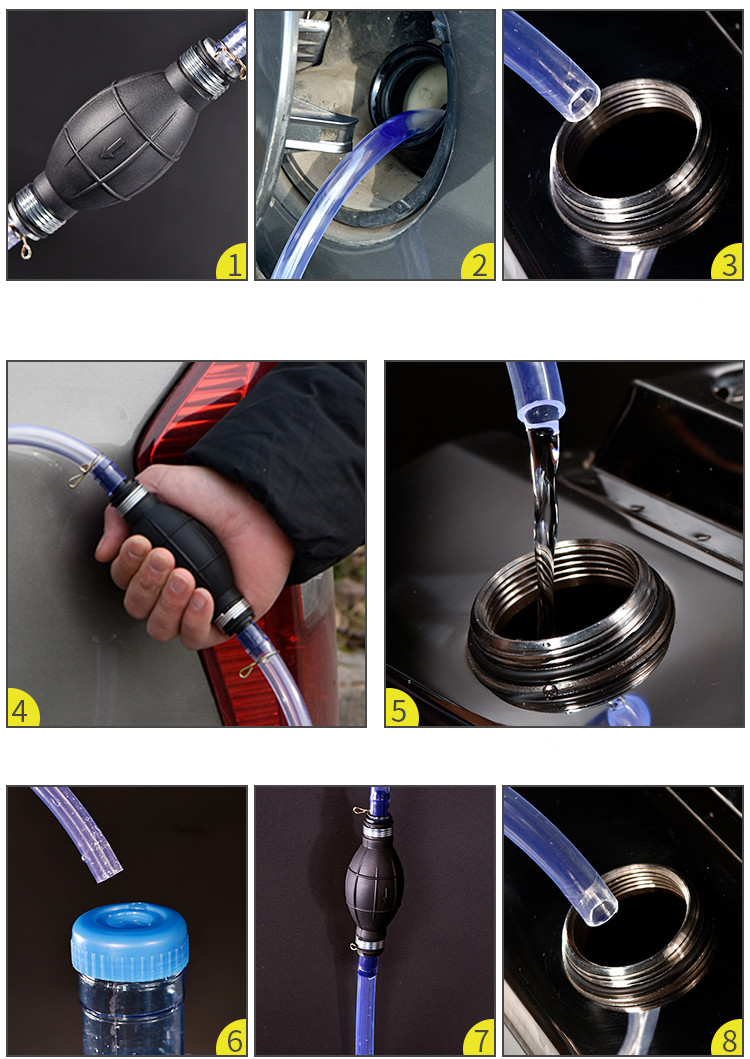 1
2
3
4
5
6
7
8