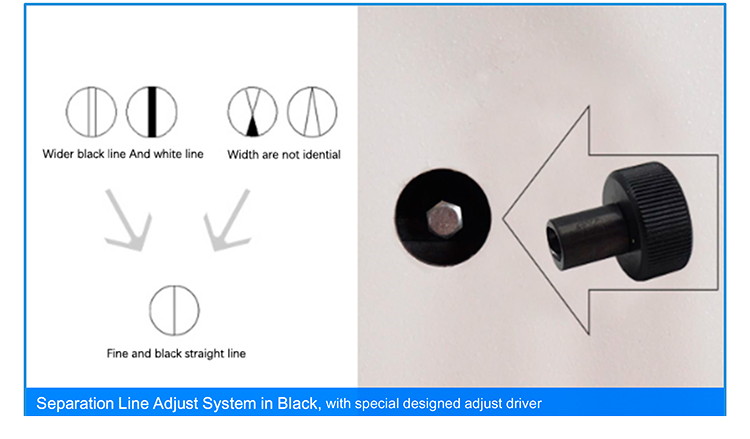 Wider black line And white line

Width are not idential

Fine and black straight line

Separation Line Adjust System in Black, with special designed adjust driver