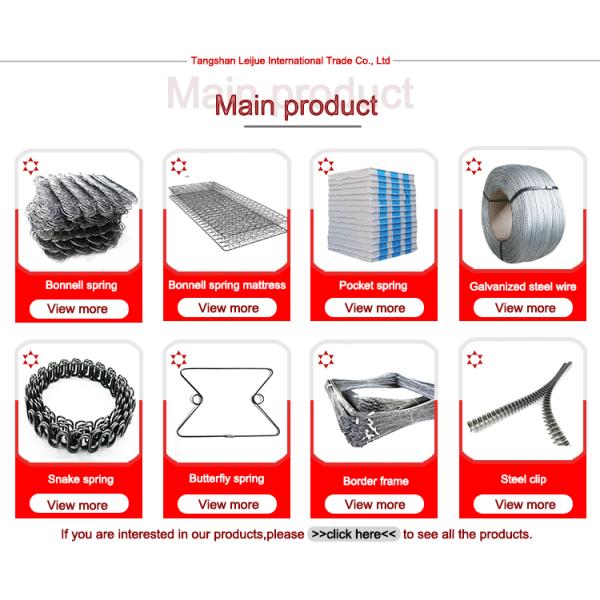 Tangshan Leijue International Trade Co., Ltd

Main product

Main product

Bonnell spring
View more

Bonnell spring mattress
View more

Pocket spring
View more

Galvanized steel wire
View more

Snake spring
View more

Butterfly spring
View more

Border frame
View more

Steel clip
View more

If you are interested in our products,please >>click here<< to see all the products.