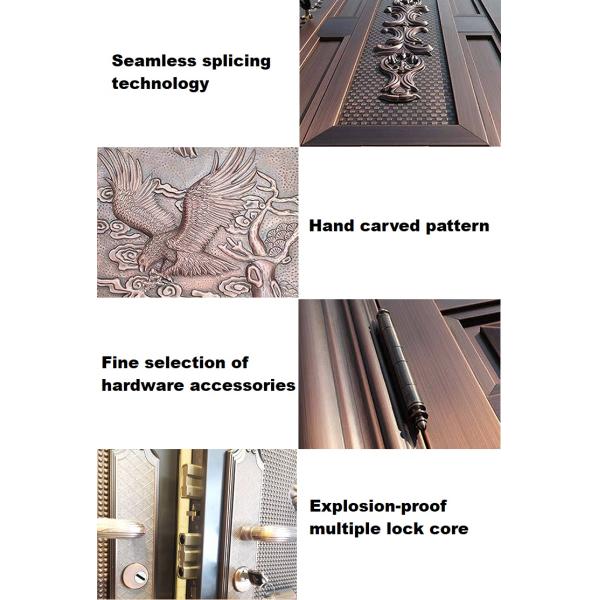 Seamless splicing technology

Hand carved pattern

Fine selection of hardware accessories

Explosion-proof multiple lock core