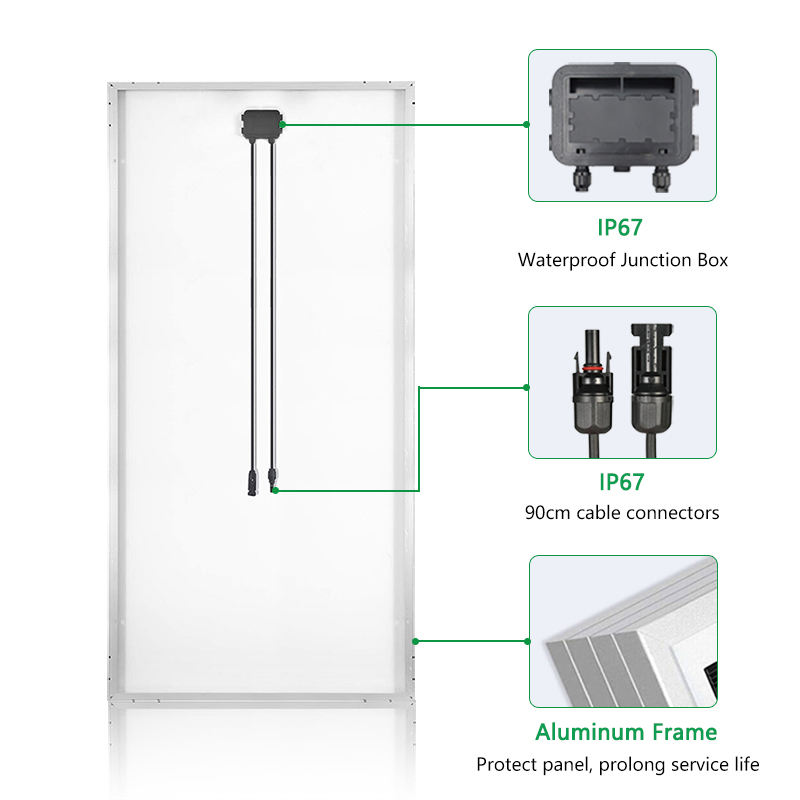 IP67
Waterproof Junction Box

IP67
90cm cable connectors

Aluminum Frame
Protect panel, prolong service life