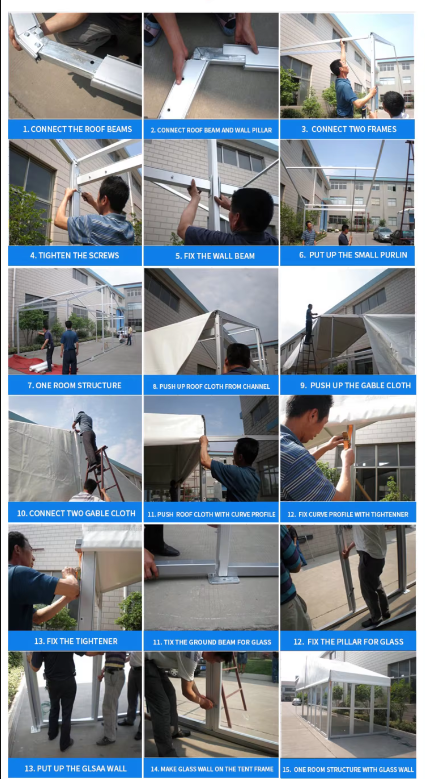 1. CONNECT THE ROOF BEAMS

2. CONNECT ROOF BEAM AND WALL PILLAR

3. CONNECT TWO FRAMES

4. TIGHTEN THE SCREWS

5. FIX THE WALL BEAM

6. PUT UP THE SMALL PURLIN

7. ONE ROOM STRUCTURE

8. PUSH UP ROOF CLOTH FROM CHANNEL

9. PUSH UP THE GABLE CLOTH

10. CONNECT TWO GABLE CLOTH

11. PUSH ROOF CLOTH WITH CURVE PROFILE

12. FIX CURVE PROFILE WITH TIGHTENNER

13. FIX THE TIGHTENER

11. TIX THE GROUND BEAM FOR GLASS

12. FIX THE PILLAR FOR GLASS

13. PUT UP THE GLSAA WALL

14. MAKE GLASS WALL ON THE TENT FRAME

15. ONE ROOM STRUCTURE WITH GLASS WALL