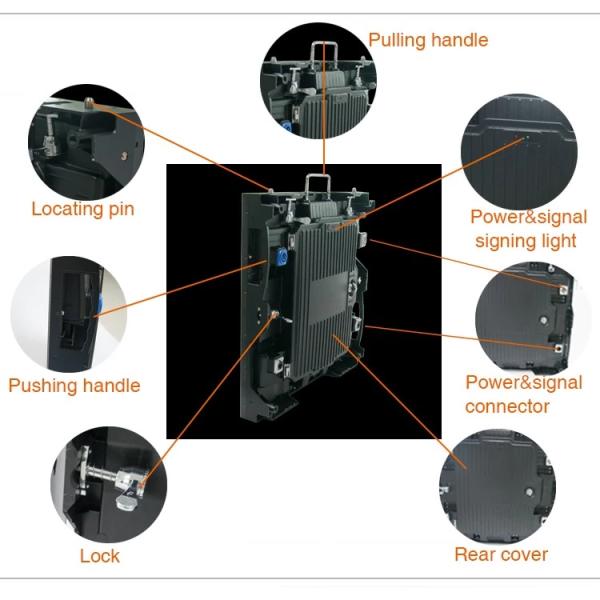 Pulling handle

Locating pin

Power&signal signing light

Pushing handle

Power&signal connector

Lock

Rear cover