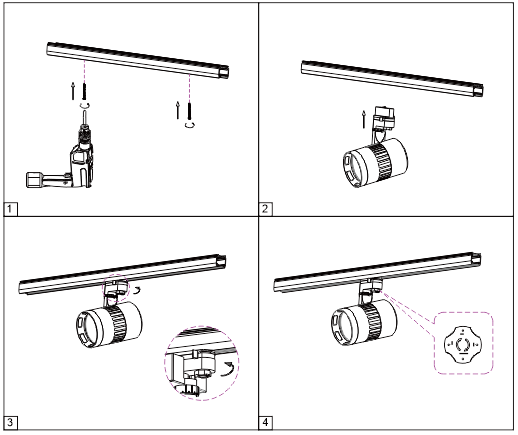 1

2

3

4