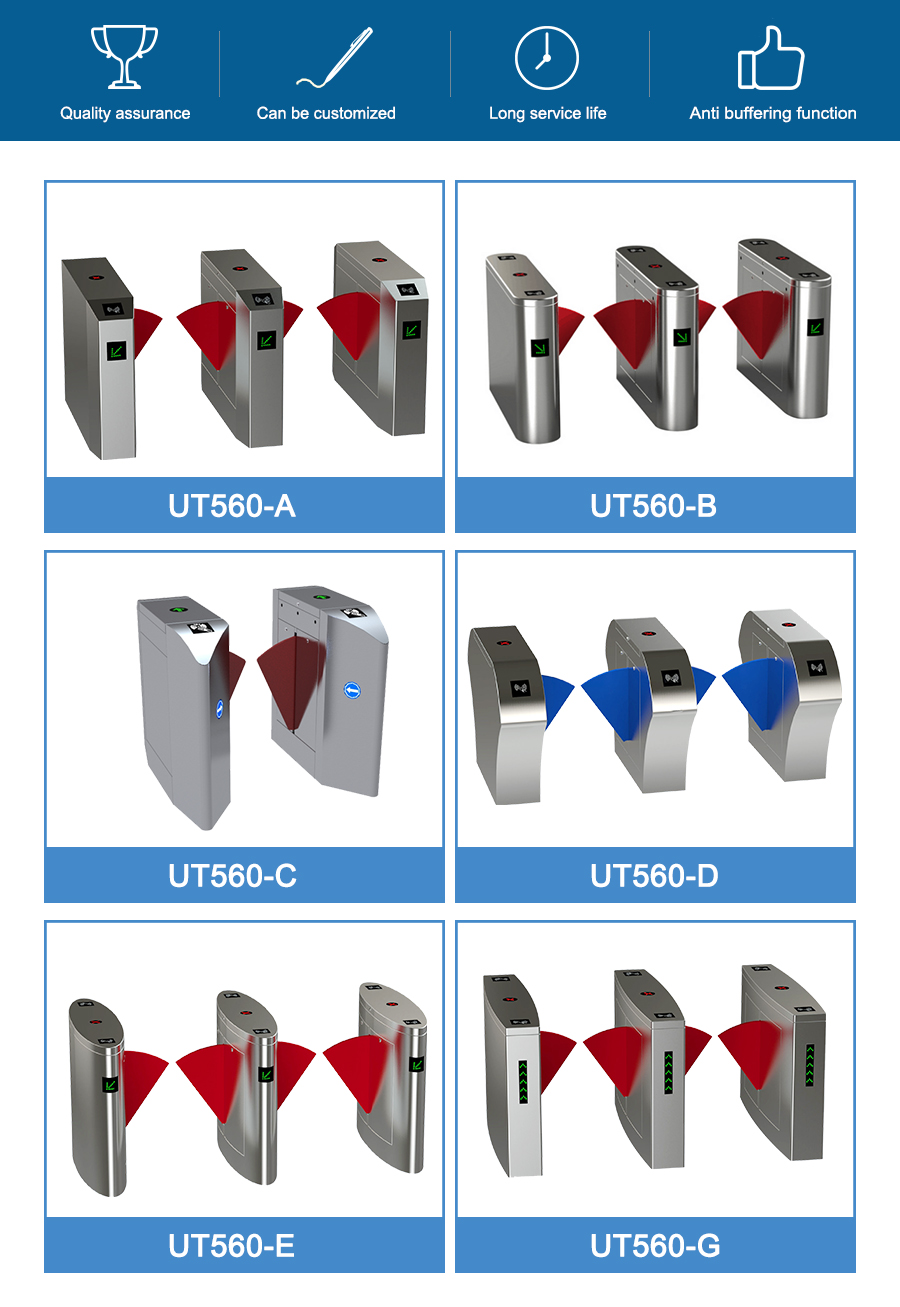 Quality assurance

Can be customized

Long service life

Anti buffering function

UT560-A

UT560-B

UT560-C

UT560-D

UT560-E

UT560-G