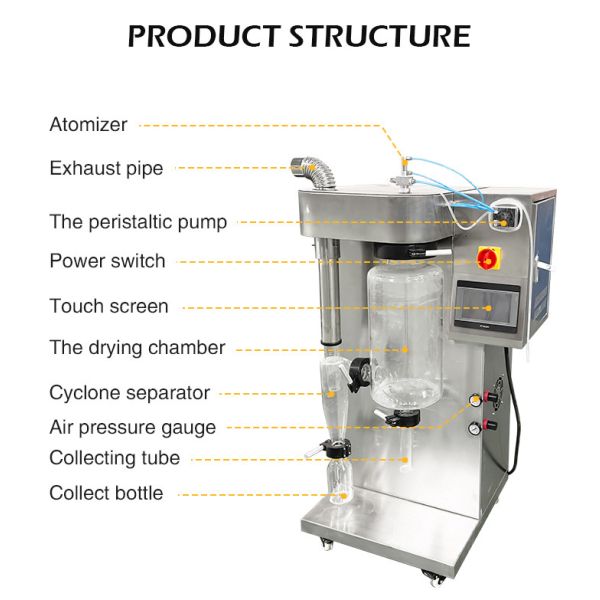 PRODUCT STRUCTURE

Atomizer

Exhaust pipe

The peristaltic pump

Power switch

Touch screen

The drying chamber

Cyclone separator

Air pressure gauge

Collecting tube

Collect bottle