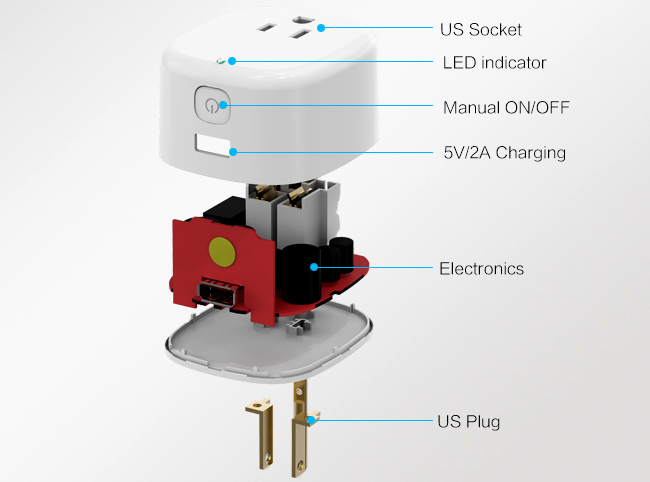 US Socket
LED indicator
Manual ON/OFF
5V/2A Charging
Electronics
US Plug