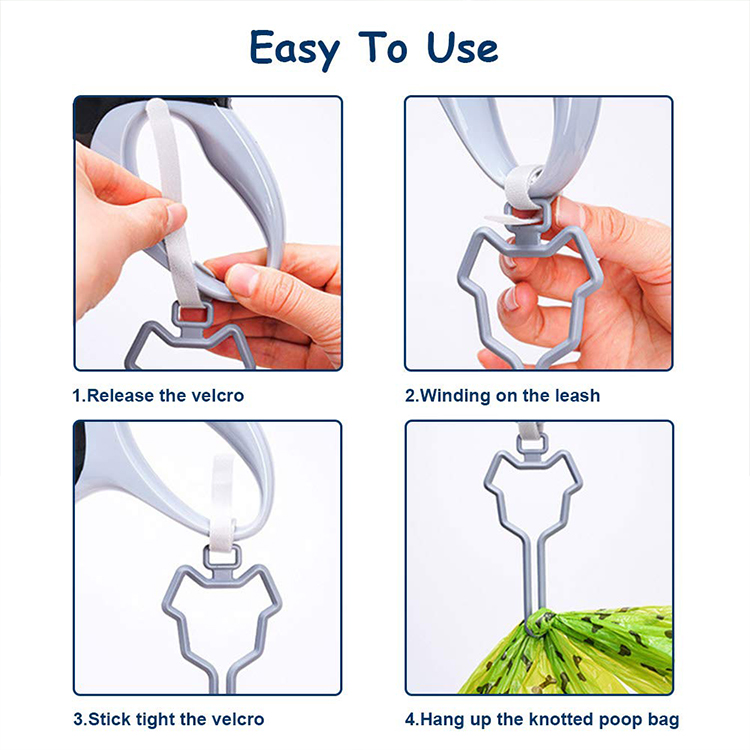 Easy To Use

1.Release the velcro

2.Winding on the leash

3.Stick tight the velcro

4.Hang up the knotted poop bag