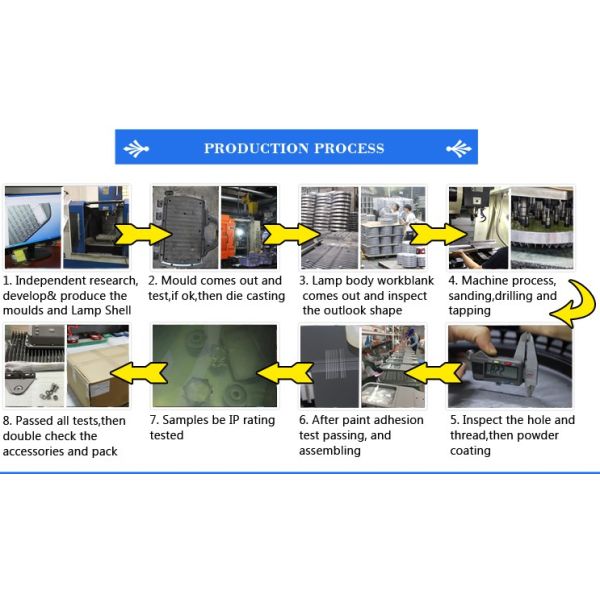 PRODUCTION PROCESS

1. Independent research, develop& produce the moulds and Lamp Shell

2. Mould comes out and test,if ok,then die casting

3. Lamp body workblank comes out and inspect the outlook shape

4. Machine process, sanding,drilling and tapping

5. Inspect the hole and thread,then powder coating

6. After paint adhesion test passing, and assembling

7. Samples be IP rating tested

8. Passed all tests,then double check the accessories and pack