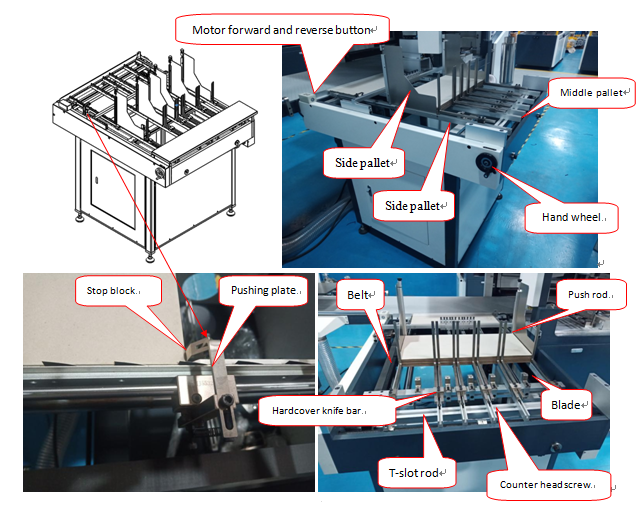 Motor forward and reverse button

Middle pallet

Side pallet

Side pallet

Hand wheel.

Stop block.

Pushing plate.

Belt

Push rod.

Hardcover knife bar.

Blade

T-slot rod

Counter head screw.