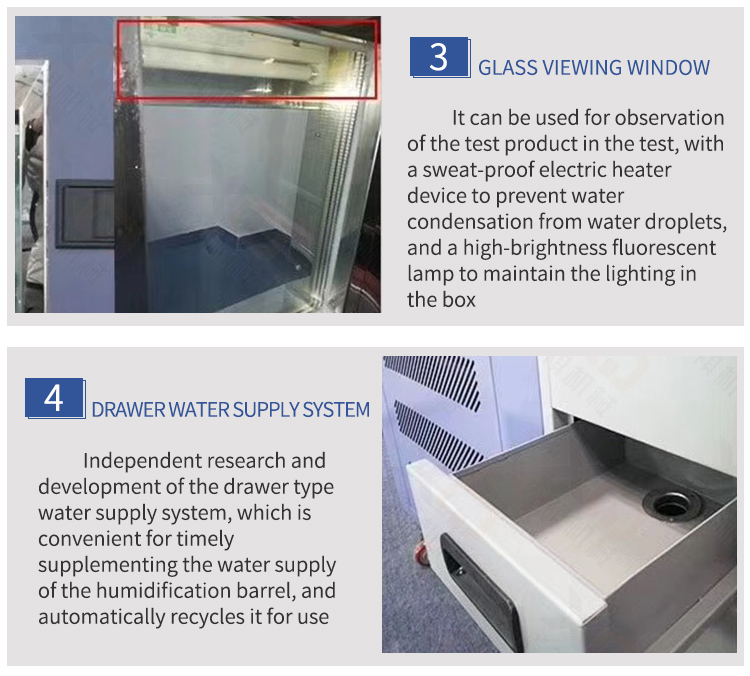 3 GLASS VIEWING WINDOW

It can be used for observation of the test product in the test, with a sweat-proof electric heater device to prevent water condensation from water droplets, and a high-brightness fluorescent lamp to maintain the lighting in the box

4 DRAWER WATER SUPPLY SYSTEM

Independent research and development of the drawer type water supply system, which is convenient for timely supplementing the water supply of the humidification barrel, and automatically recycles it for use