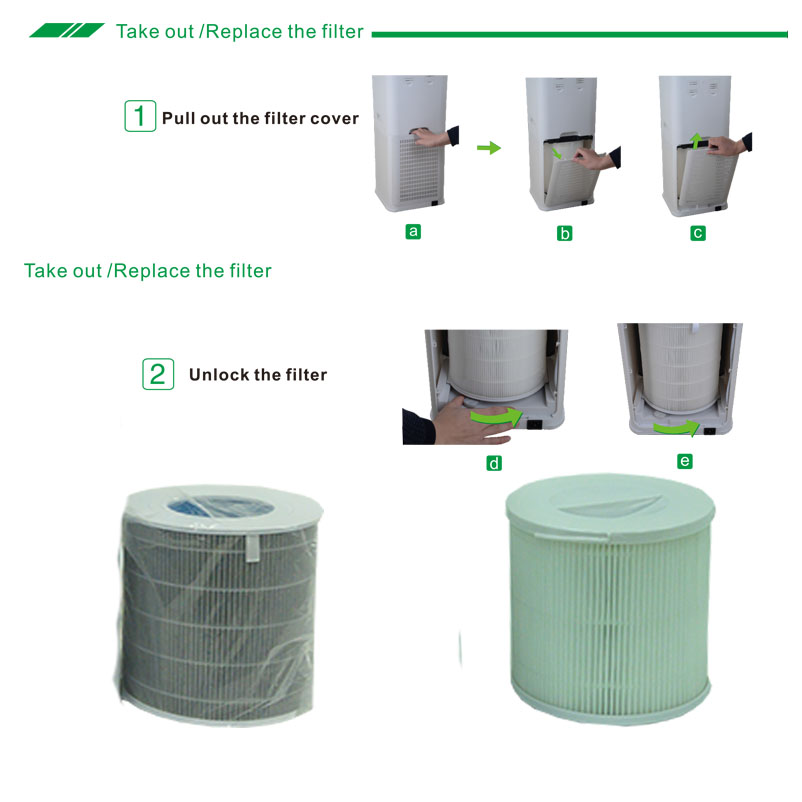 Take out /Replace the filter

1 Pull out the filter cover

a

b

c

Take out /Replace the filter

2 Unlock the filter

d

e