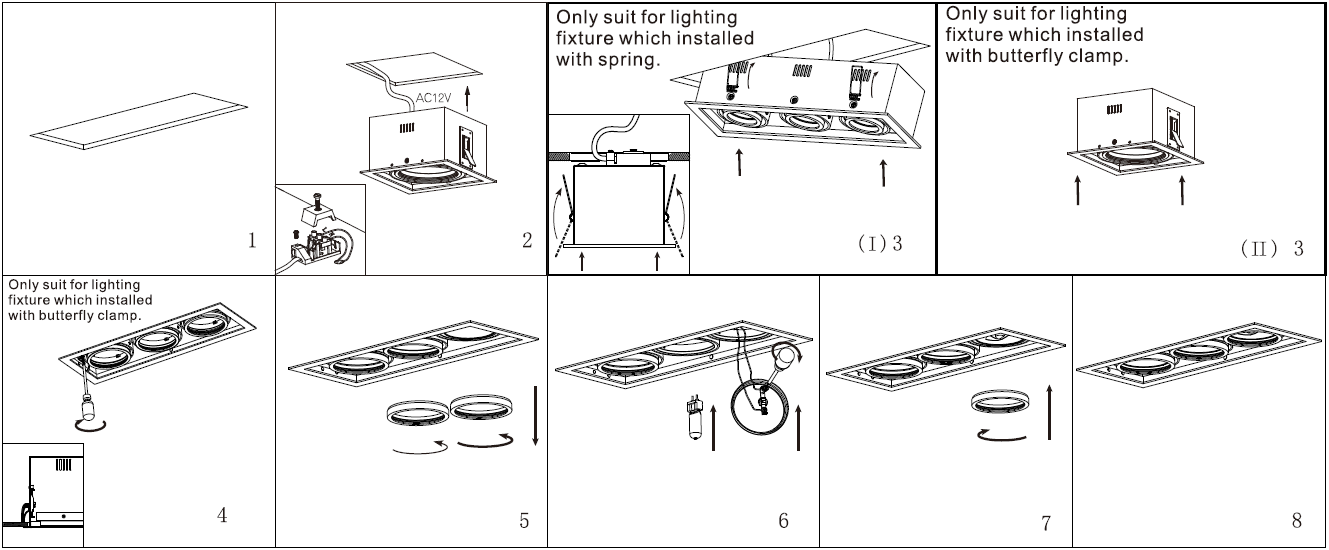 1

AC12V

2

Only suit for lighting fixture which installed with spring.

(I) 3

Only suit for lighting fixture which installed with butterfly clamp.

(II) 3

Only suit for lighting fixture which installed with butterfly clamp.

4

5

6

7

8