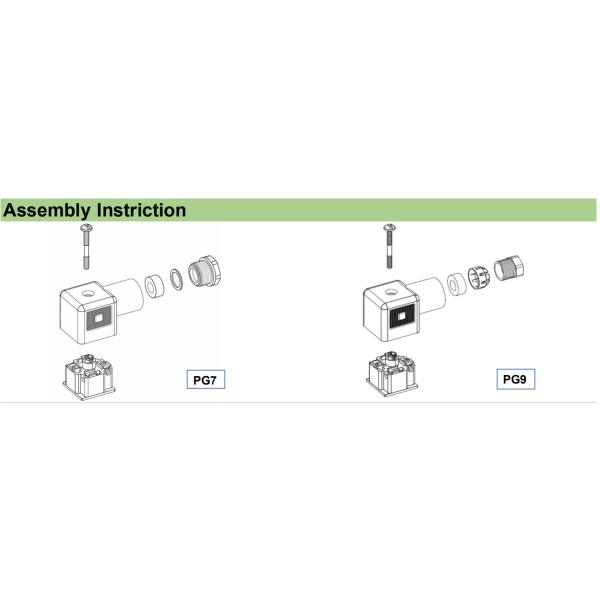 Assembly Instriction

PG7

PG9