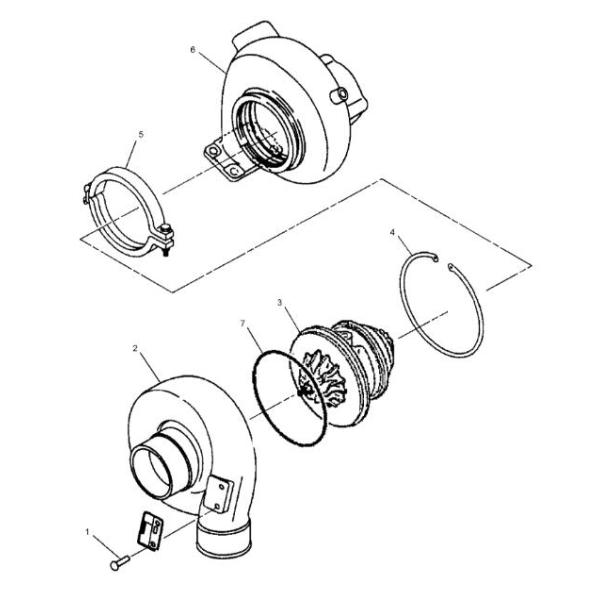 6

5

4

3

7

2

1