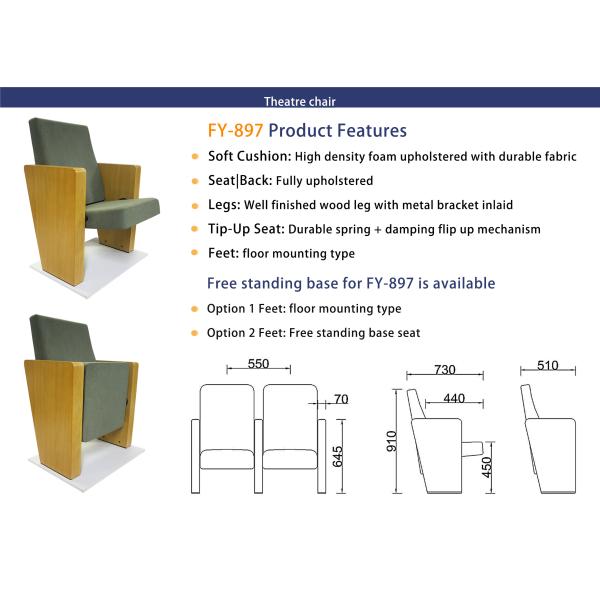 Theatre chair

FY-897 Product Features

Soft Cushion: High density foam upholstered with durable fabric

Seat|Back: Fully upholstered

Legs: Well finished wood leg with metal bracket inlaid

Tip-Up Seat: Durable spring + damping flip up mechanism

Feet: floor mounting type

Free standing base for FY-897 is available

Option 1 Feet: floor mounting type

Option 2 Feet: Free standing base seat

550
70
645
730
440
910
450
510