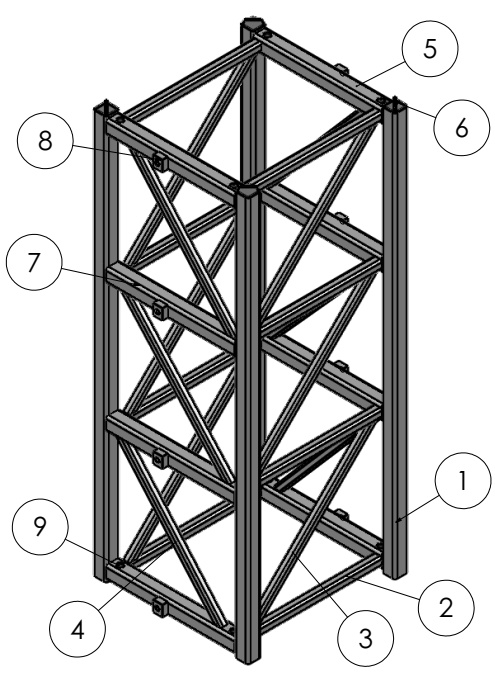 5
6
8
7
1
9
2
4
3