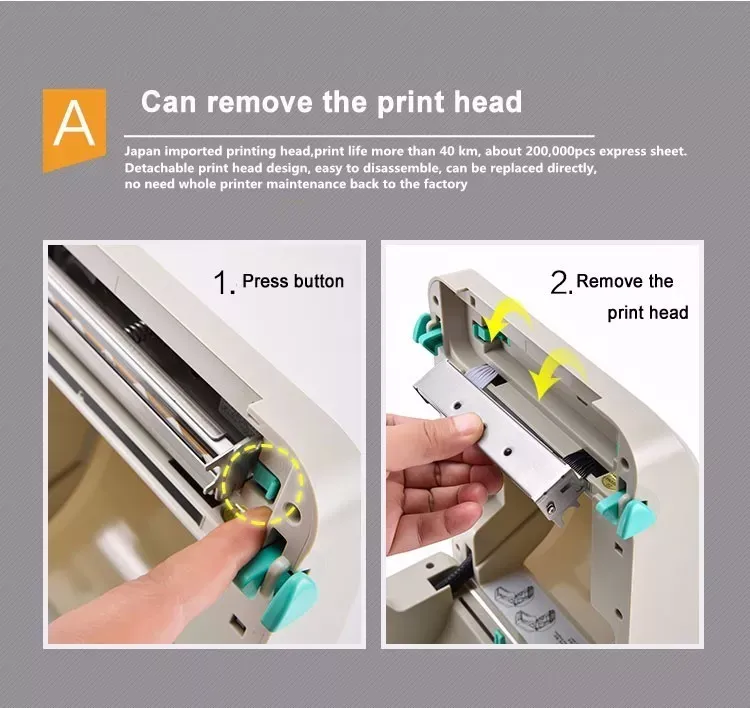 A

Can remove the print head

Japan imported printing head,print life more than 40 km, about 200,000pcs express sheet. Detachable print head design, easy to disassemble, can be replaced directly, no need whole printer maintenance back to the factory

1. Press button

2. Remove the print head