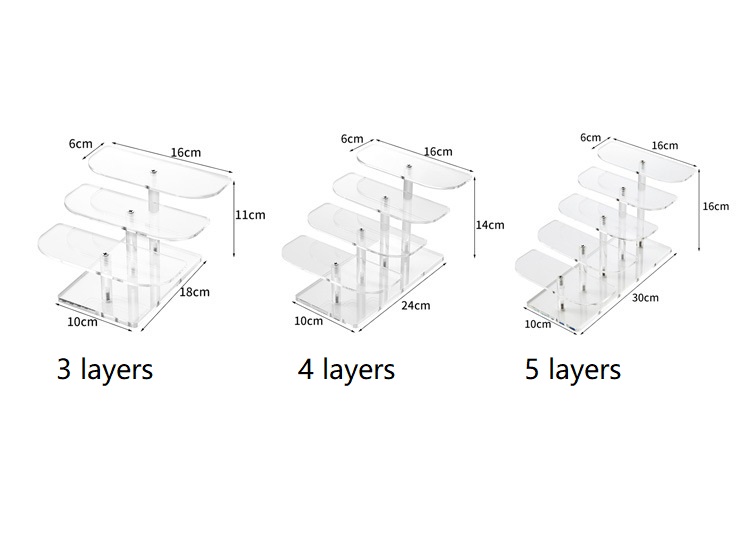 6cm
16cm
11cm
18cm
10cm

3 layers

6cm
16cm
14cm
24cm
10cm

4 layers

6cm
16cm
16cm
30cm
10cm

5 layers