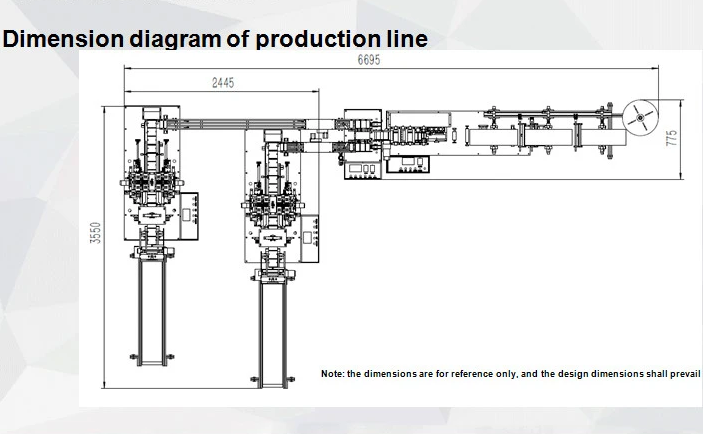 Dimension diagram of production line

6695

2445

775

3550

Note: the dimensions are for reference only, and the design dimensions shall prevail