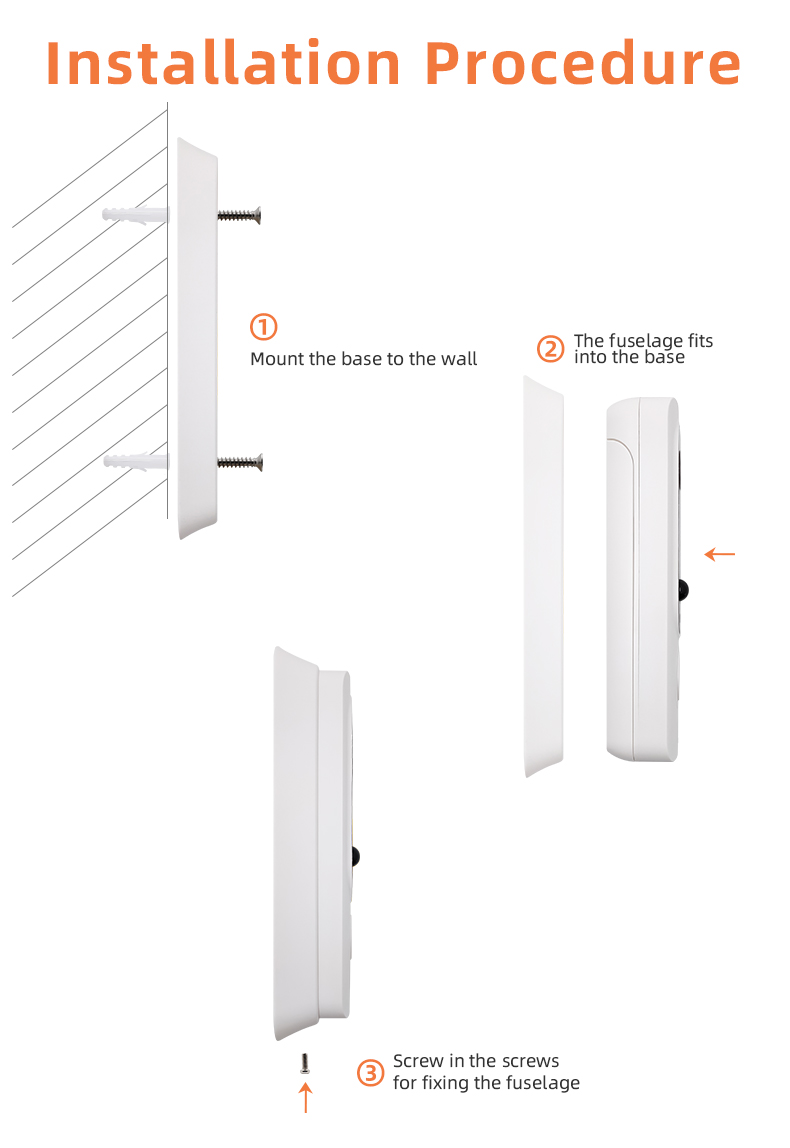 Installation Procedure

①
Mount the base to the wall

② The fuselage fits into the base

③ Screw in the screws for fixing the fuselage