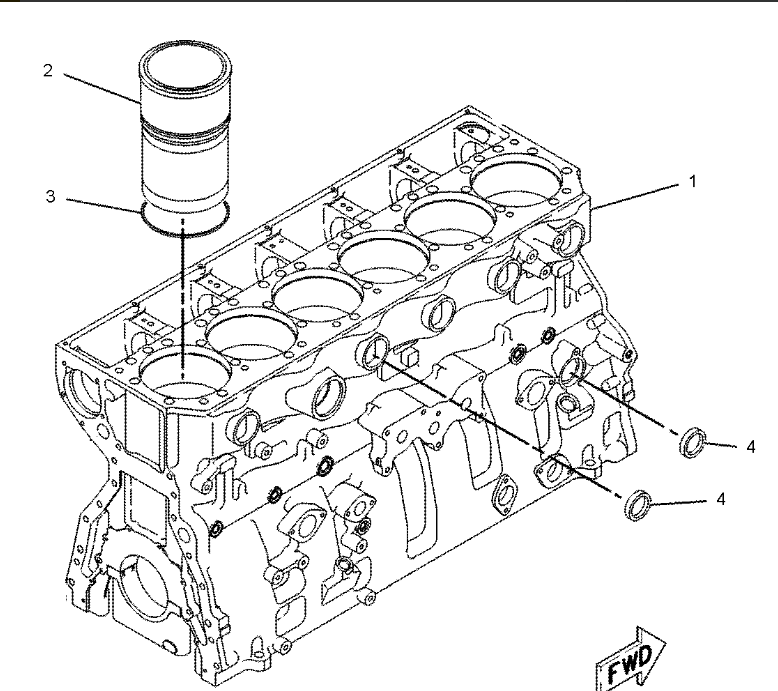 2
3
1
4
4
FWD