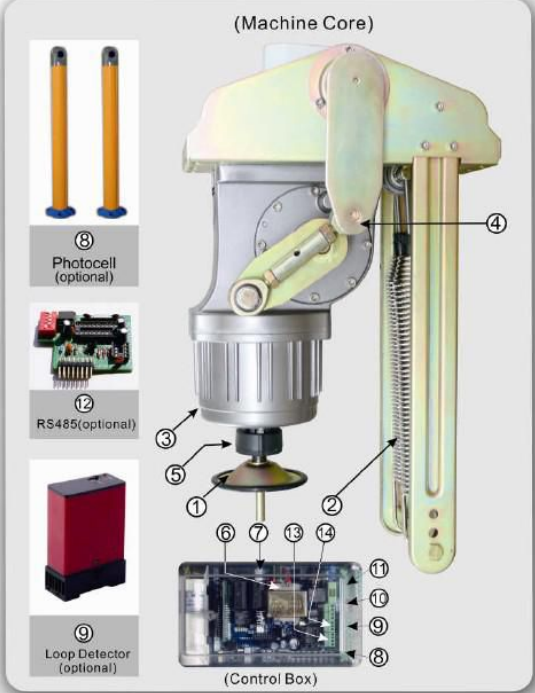 (Machine Core)

⑧
Photocell
(optional)

⑫
RS485(optional)

⑨
Loop Detector
(optional)

④

③

⑤

①

②

⑥ ⑦ ⑬ ⑭

⑪

⑩

⑨

⑧

(Control Box)