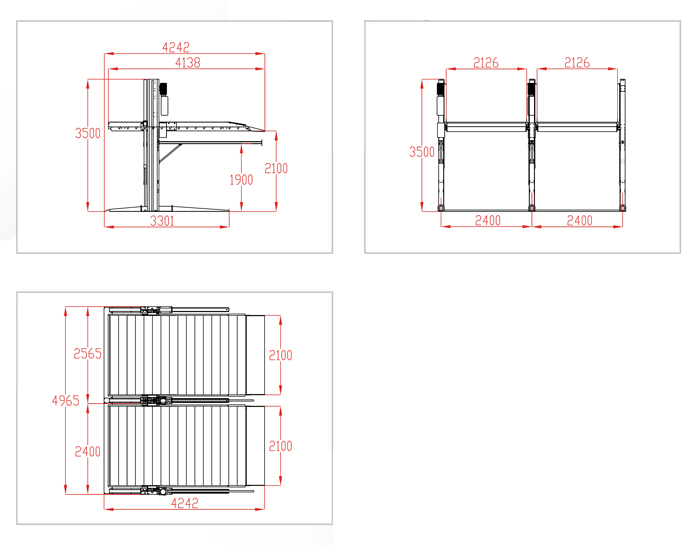 4242
4138
3500
1900
2100
3301

2126
2126
3500
2400
2400

2565
4965
2400
2100
2100
4242