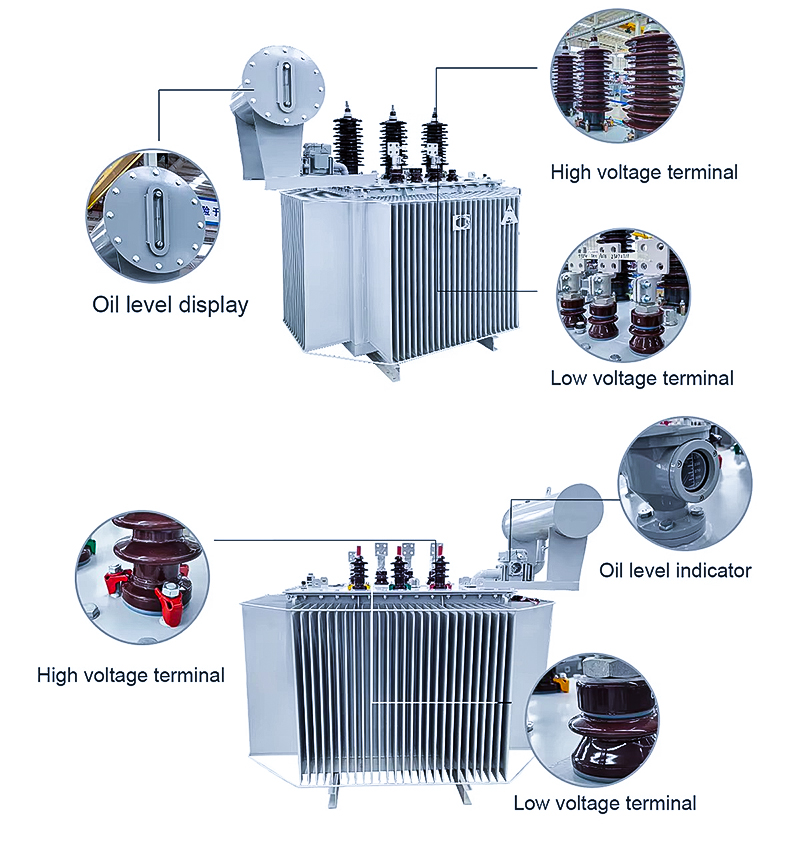 High voltage terminal

Oil level display

Low voltage terminal

Oil level indicator

High voltage terminal

Low voltage terminal