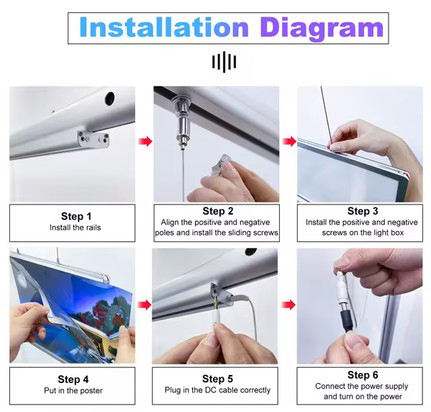 Installation Diagram

Step 1
Install the rails

Step 2
Align the positive and negative poles and install the sliding screws

Step 3
Install the positive and negative screws on the light box

Step 4
Put in the poster

Step 5
Plug in the DC cable correctly

Step 6
Connect the power supply and turn on the power