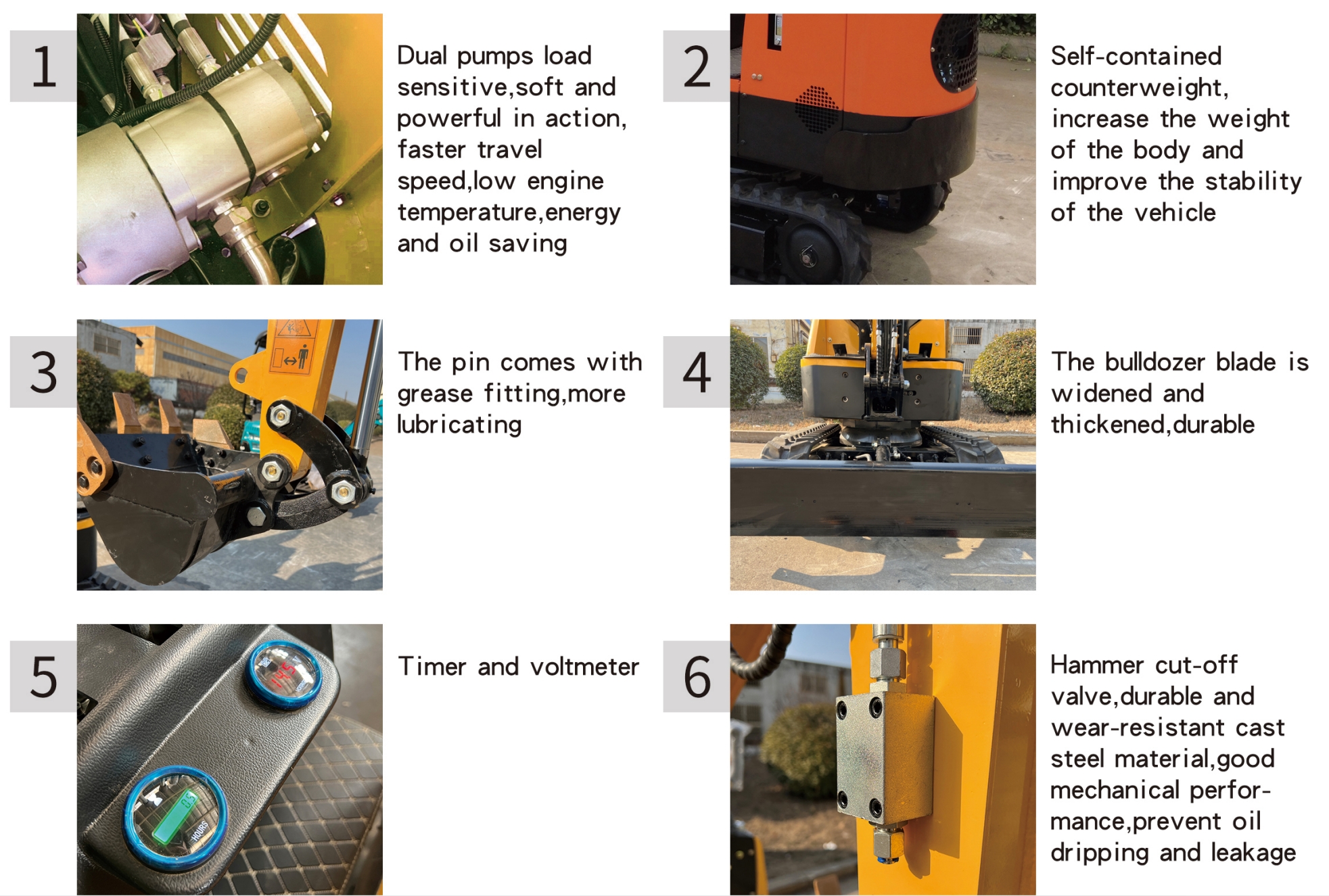 1

Dual pumps load sensitive,soft and powerful in action, faster travel speed,low engine temperature,energy and oil saving

2

Self-contained counterweight, increase the weight of the body and improve the stability of the vehicle

3

The pin comes with grease fitting,more lubricating

4

The bulldozer blade is widened and thickened,durable

5

HOURS

Timer and voltmeter

6

Hammer cut-off valve,durable and wear-resistant cast steel material,good mechanical performance,prevent oil dripping and leakage