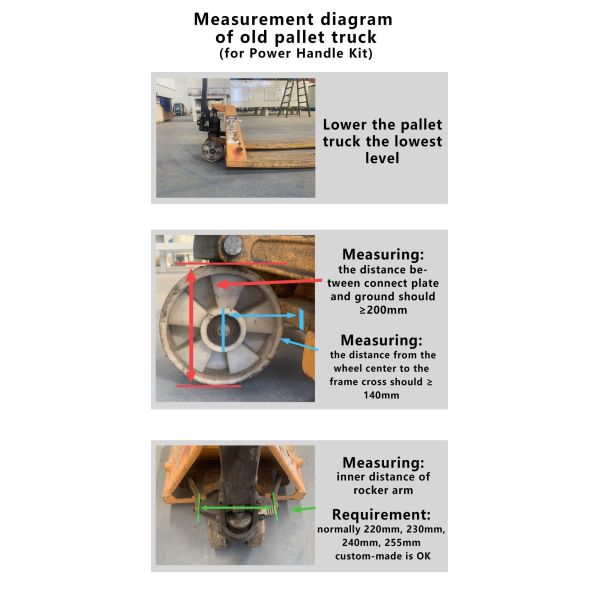 Measurement diagram of old pallet truck (for Power Handle Kit)

Lower the pallet truck the lowest level

Measuring:
the distance between connect plate and ground should ≥200mm

Measuring:
the distance from the wheel center to the frame cross should ≥ 140mm

Measuring:
inner distance of rocker arm

Requirement:
normally 220mm, 230mm, 240mm, 255mm custom-made is OK