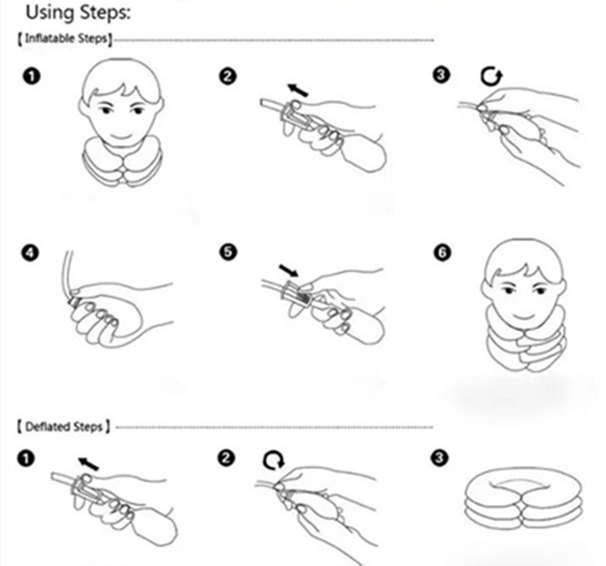 Using Steps:

【Inflatable Steps】

❶ ❷ ❸

❹ ❺ ❻

【Deflated Steps】

❶ ❷ ❸