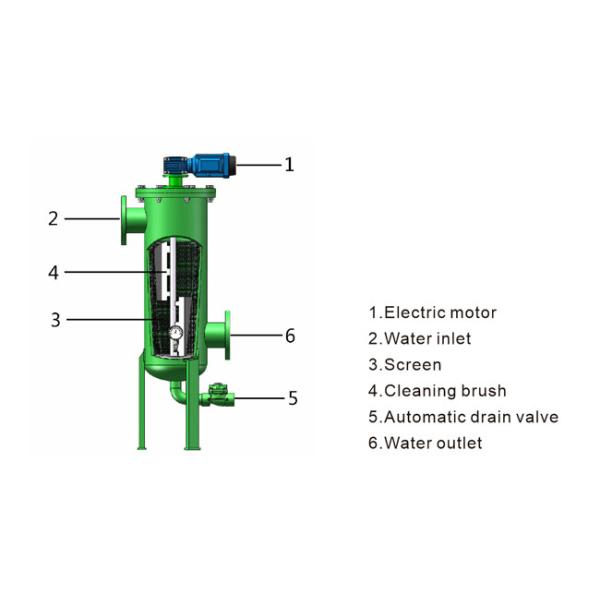 1
2
4
3
6
5

1.Electric motor
2.Water inlet
3.Screen
4.Cleaning brush
5.Automatic drain valve
6.Water outlet