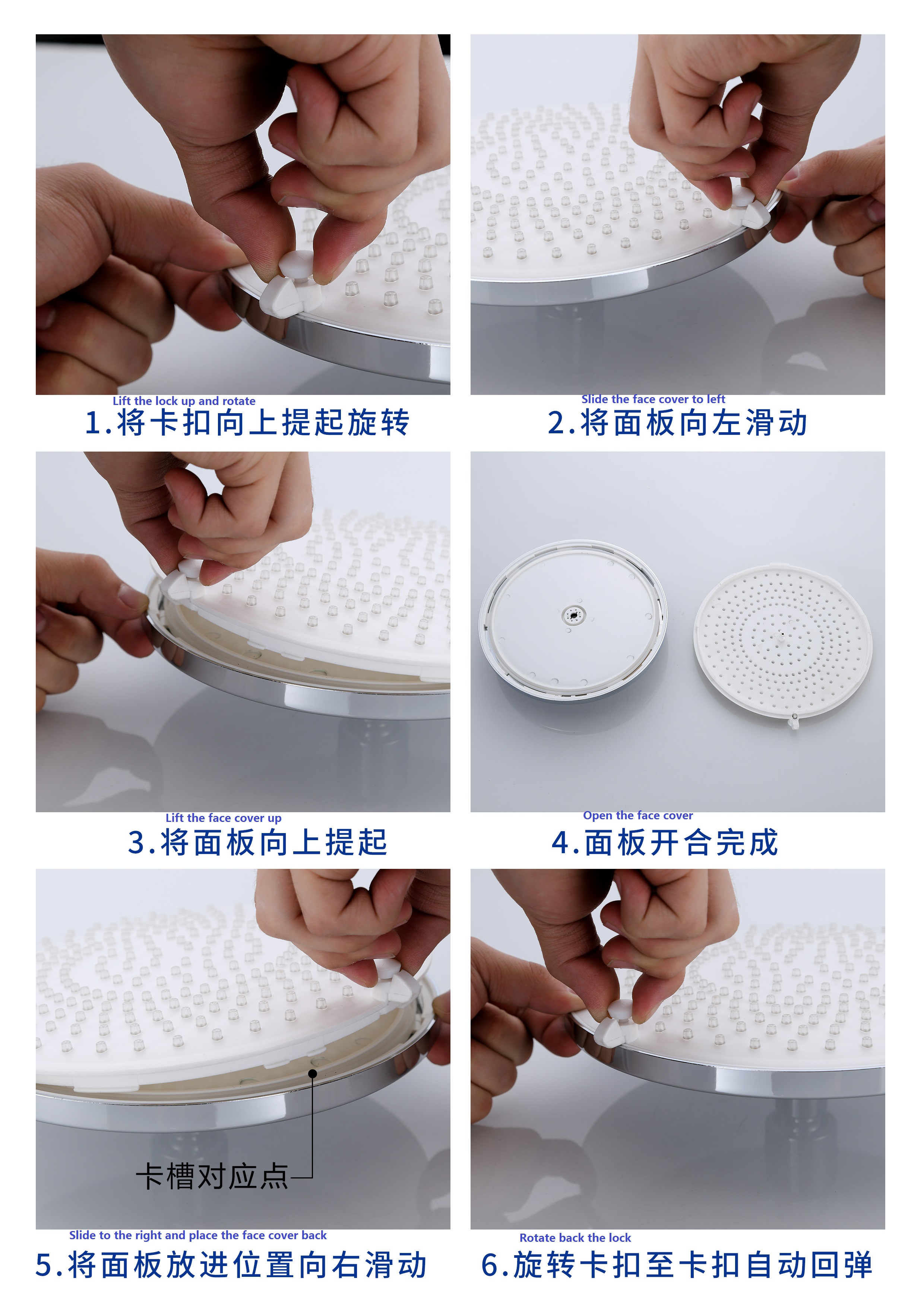 Lift the lock up and rotate
1.将卡扣向上提起旋转

Slide the face cover to left
2.将面板向左滑动

Lift the face cover up
3.将面板向上提起

Open the face cover
4.面板开合完成

卡槽对应点

Slide to the right and place the face cover back
5.将面板放进位置向右滑动

Rotate back the lock
6.旋转卡扣至卡扣自动回弹