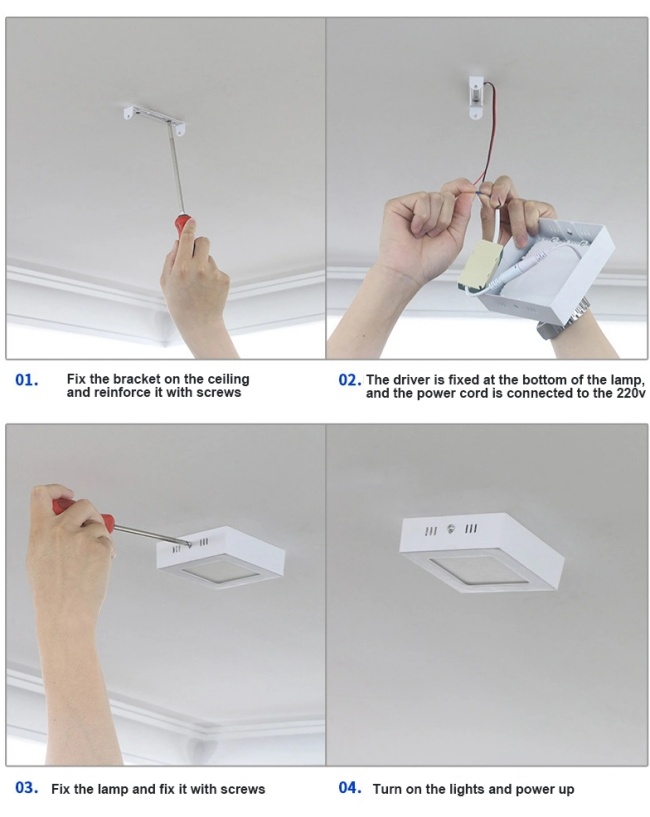 01. Fix the bracket on the ceiling and reinforce it with screws

02. The driver is fixed at the bottom of the lamp, and the power cord is connected to the 220v

03. Fix the lamp and fix it with screws

04. Turn on the lights and power up